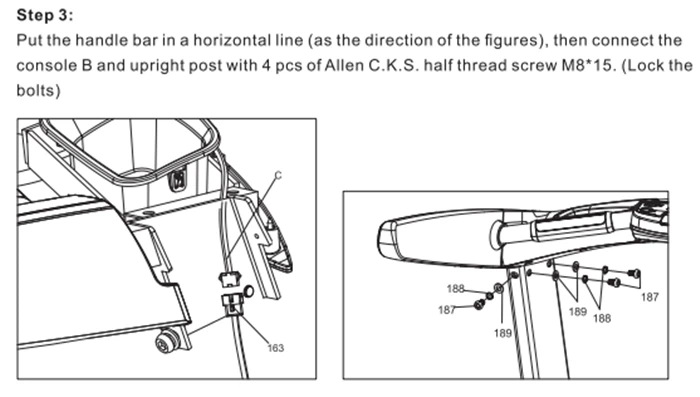 Step 3:
Put the handle bar in a horizontal line (as the direction of the figures), then connect the console B and upright post with 4 pcs of Allen C.K.S. half thread screw M8*15. (Lock the bolts)

C
163

188
187
189
189
188
187