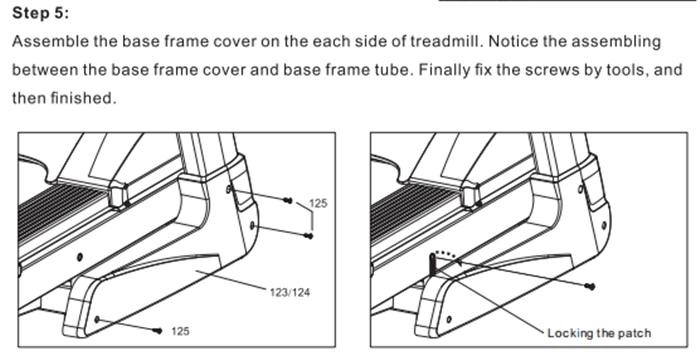 Step 5:

Assemble the base frame cover on the each side of treadmill. Notice the assembling between the base frame cover and base frame tube. Finally fix the screws by tools, and then finished.

125

123/124

125

Locking the patch